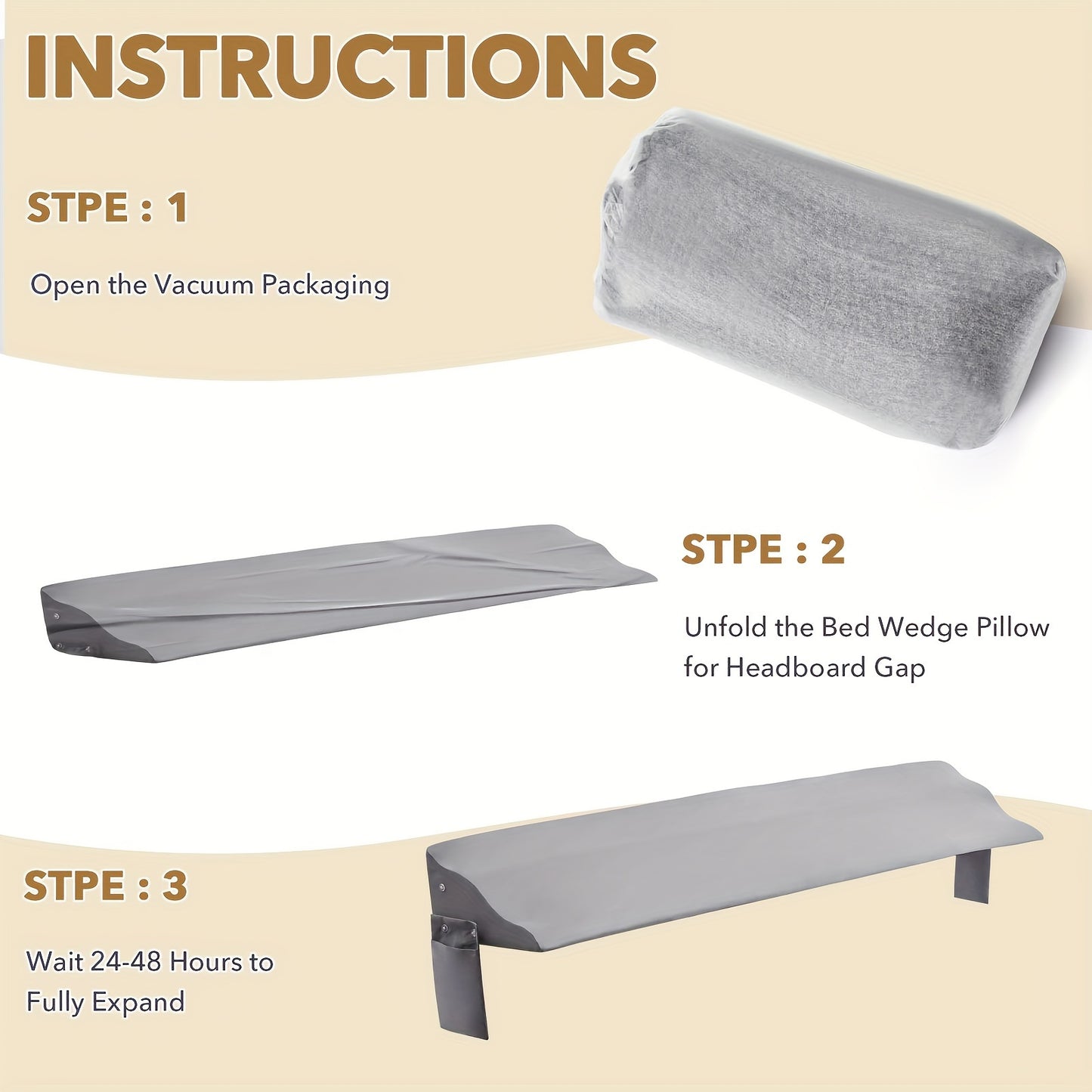 INSTRUCTIONS

STPE : 1

Open the Vacuum Packaging

STPE : 2

Unfold the Bed Wedge Pillow for Headboard Gap

STPE : 3

Wait 24-48 Hours to Fully Expand