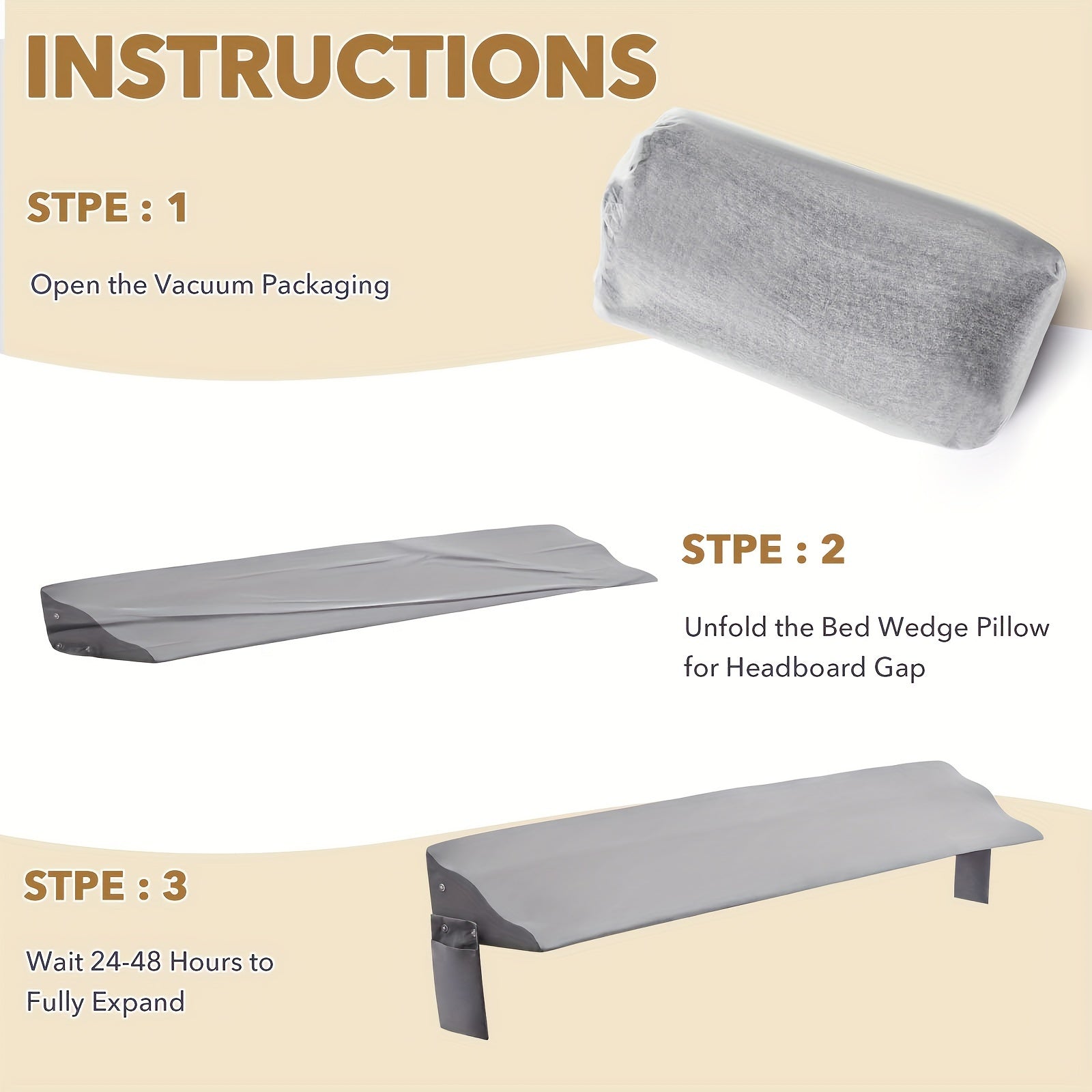 INSTRUCTIONS

STPE : 1

Open the Vacuum Packaging

STPE : 2

Unfold the Bed Wedge Pillow for Headboard Gap

STPE : 3

Wait 24-48 Hours to Fully Expand